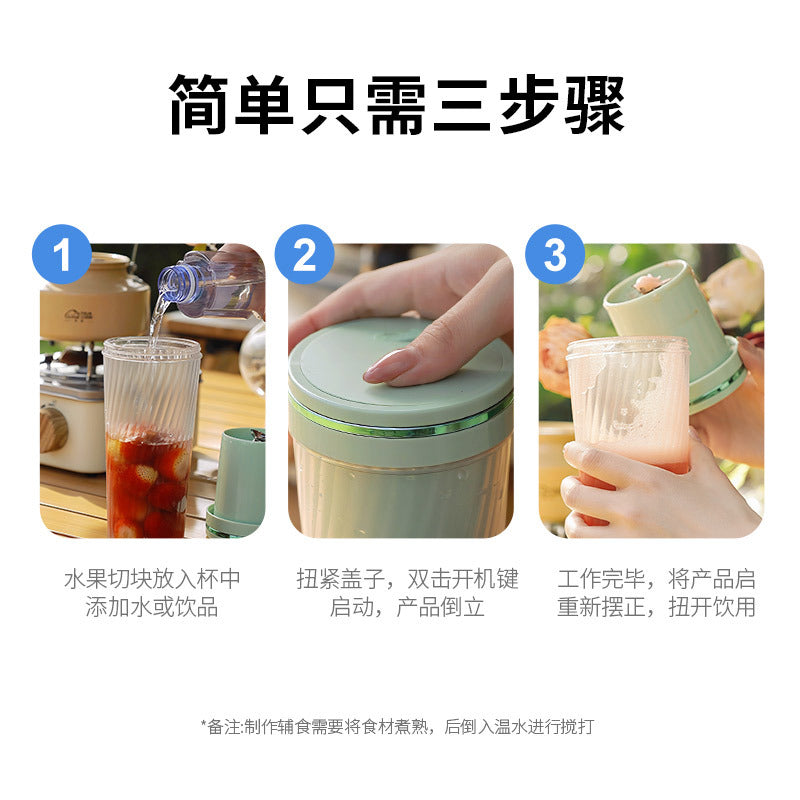 简单只需三步骤

1

水果切块放入杯中
添加水或饮品

2

扭紧盖子，双击开机键
启动，产品倒立

3

工作完毕，将产品启
重新摆正，扭开饮用

*备注:制作辅食需要将食材煮熟，后倒入温水进行搅打